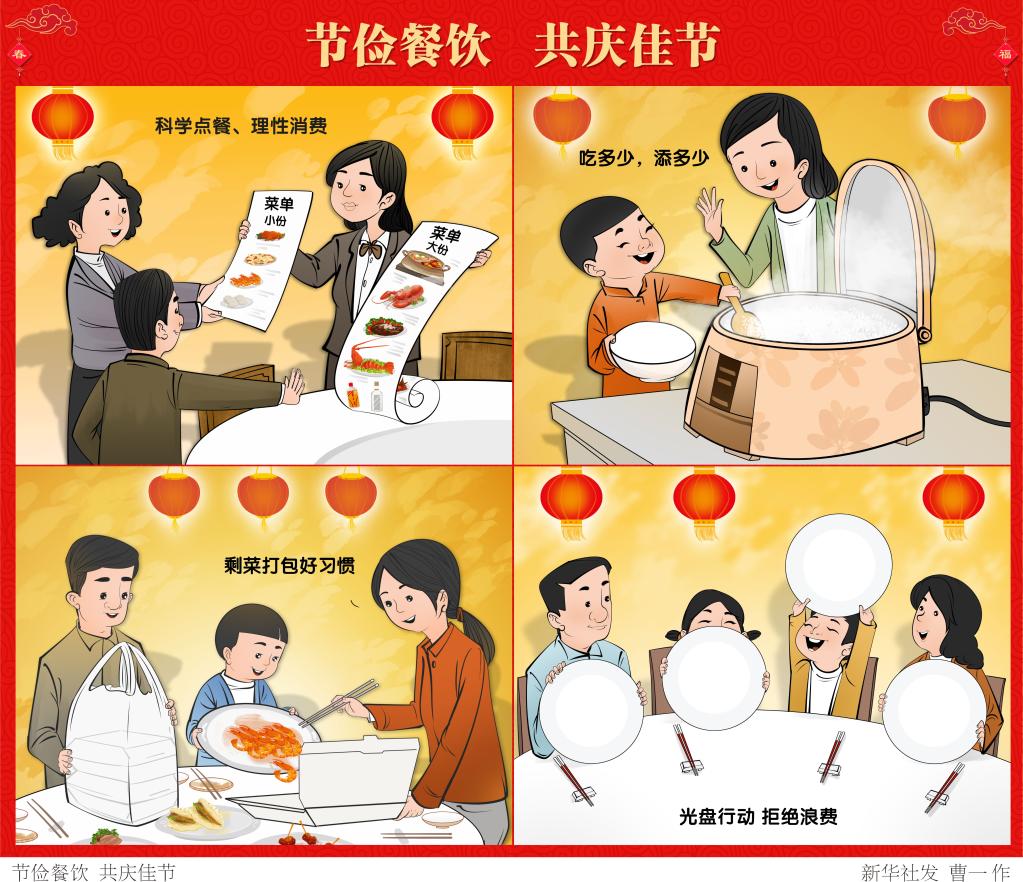 春 节俭餐饮　共庆佳节 福

科学点餐、理性消费

菜单
小份

菜单
大份

吃多少，添多少

剩菜打包好习惯

光盘行动 拒绝浪费

节俭餐饮 共庆佳节

新华社发 曹一 作